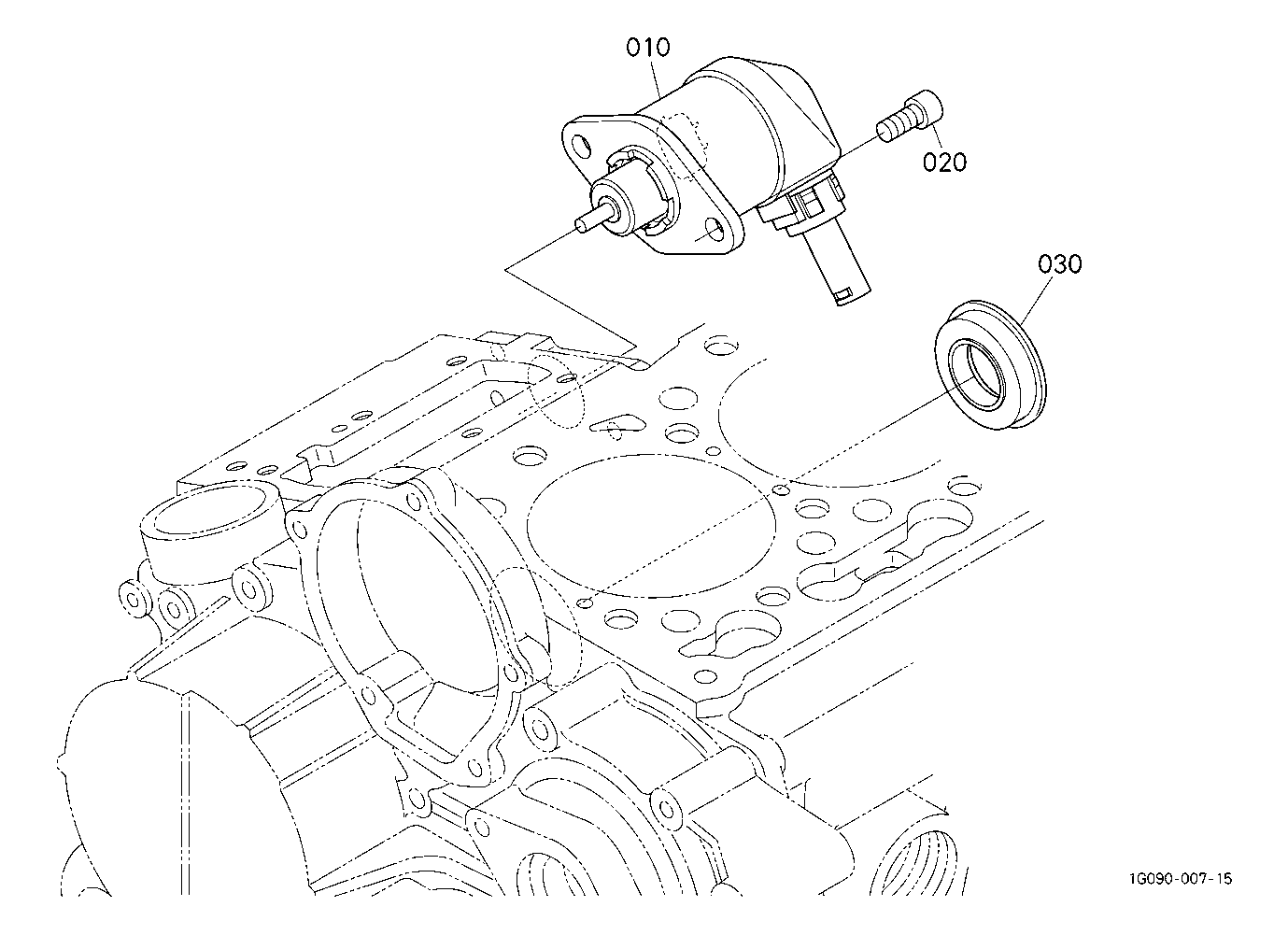 010

020

030

1G090-007-15